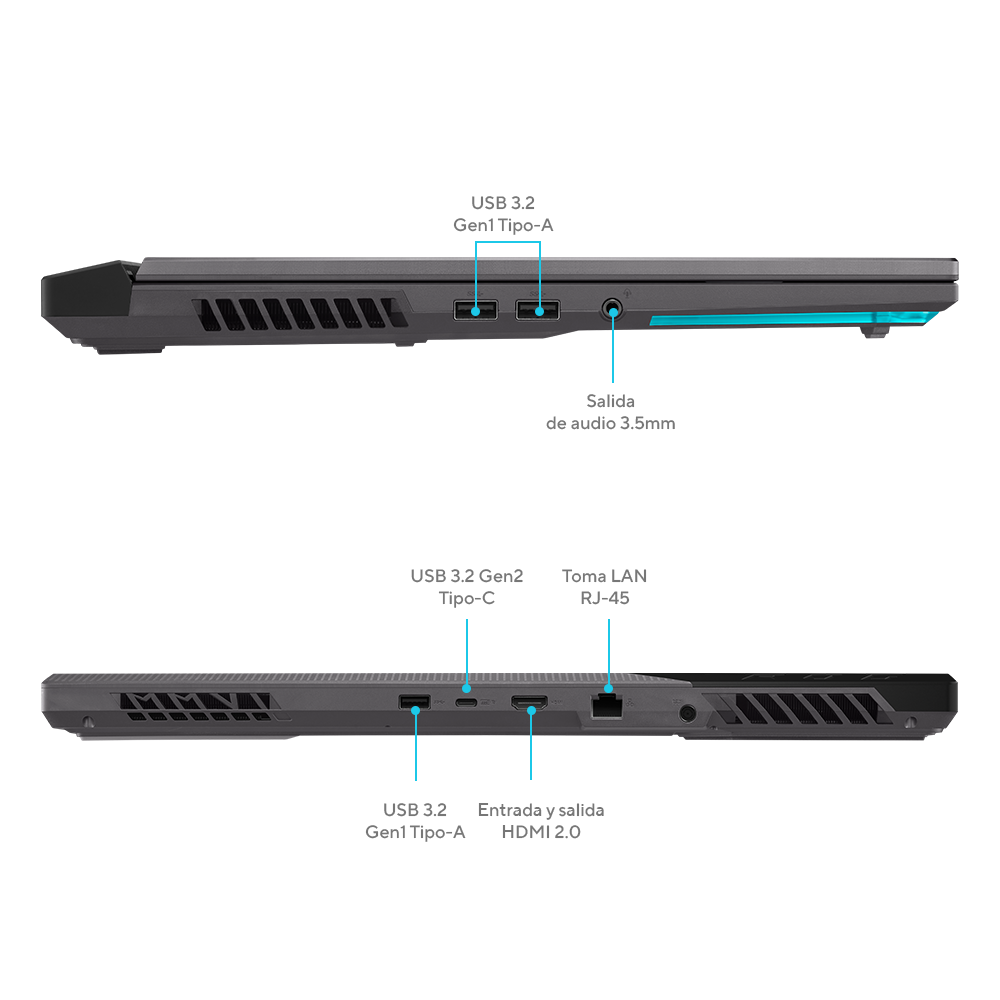 USB 3.2
Gen1 Tipo-A

Salida
de audio 3.5mm

USB 3.2 Gen2
Tipo-C

Toma LAN
RJ-45

USB 3.2
Gen1 Tipo-A

Entrada y salida
HDMI 2.0